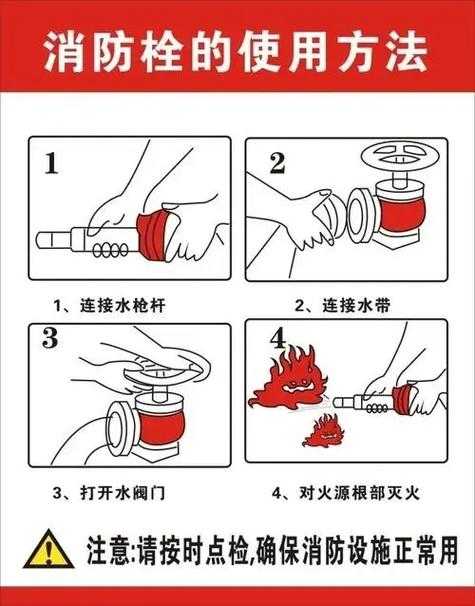 消防栓的使用方法

1

1、连接水枪杆

2

2、连接水带

3

3、打开水阀门

4

4、对火源根部灭火

注意:请按时点检,确保消防设施正常用